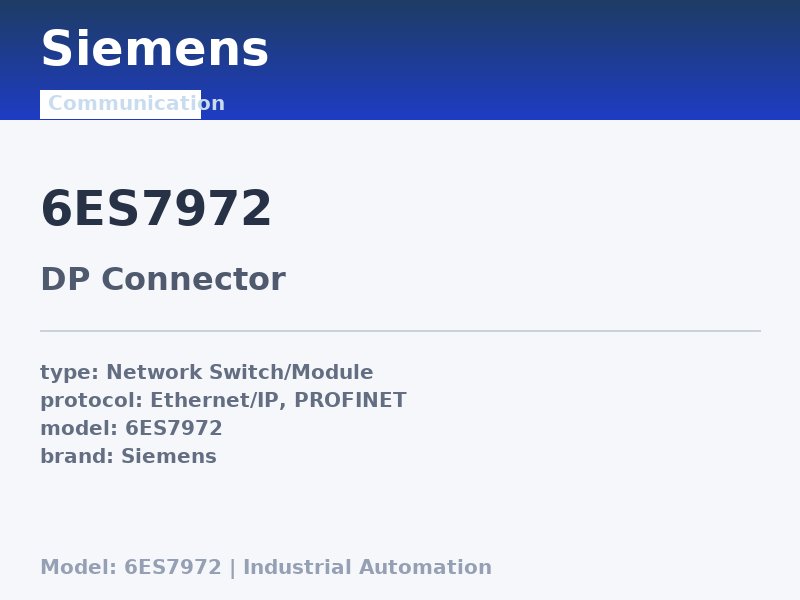 Siemens

Communication

6ES7972

DP Connector

type: Network Switch/Module
protocol: Ethernet/IP, PROFINET
model: 6ES7972
brand: Siemens

Model: 6ES7972 | Industrial Automation