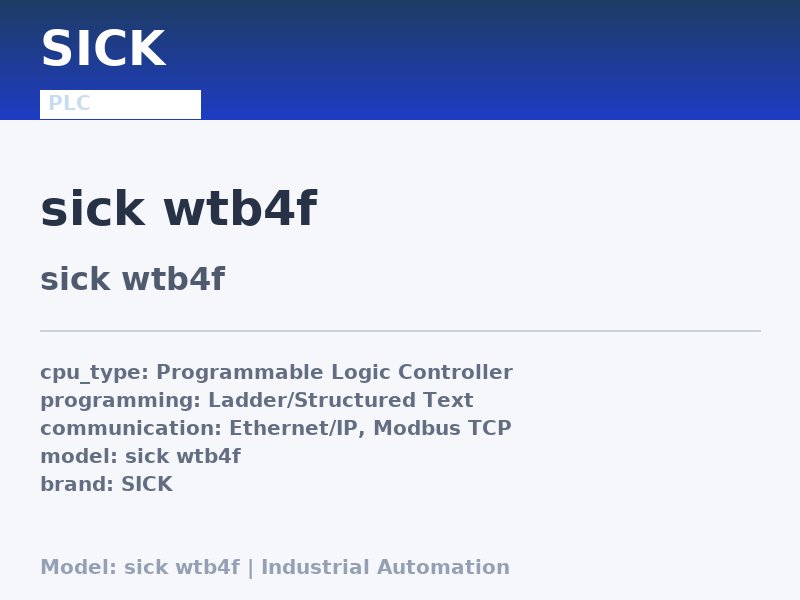 SICK

PLC

sick wtb4f

sick wtb4f

cpu_type: Programmable Logic Controller
programming: Ladder/Structured Text
communication: Ethernet/IP, Modbus TCP
model: sick wtb4f
brand: SICK

Model: sick wtb4f | Industrial Automation