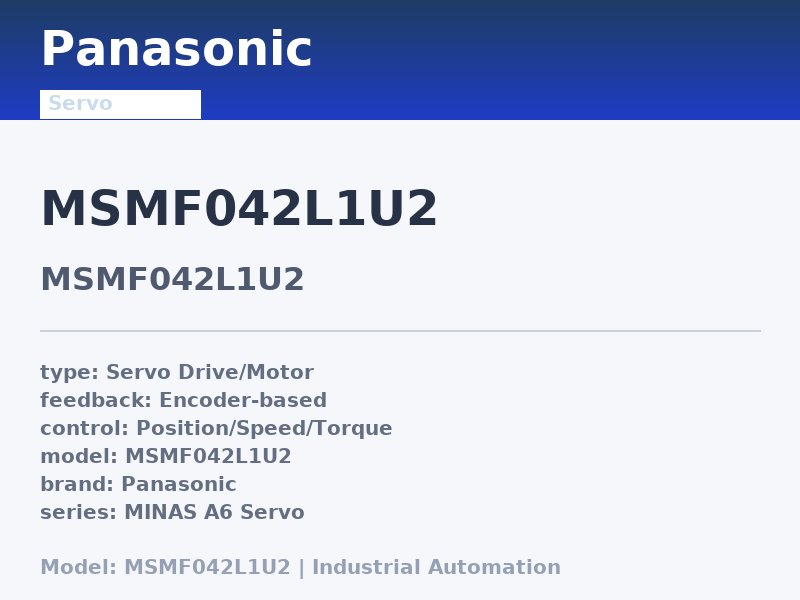 Panasonic

Servo

MSMF042L1U2

MSMF042L1U2

type: Servo Drive/Motor
feedback: Encoder-based
control: Position/Speed/Torque
model: MSMF042L1U2
brand: Panasonic
series: MINAS A6 Servo

Model: MSMF042L1U2 | Industrial Automation