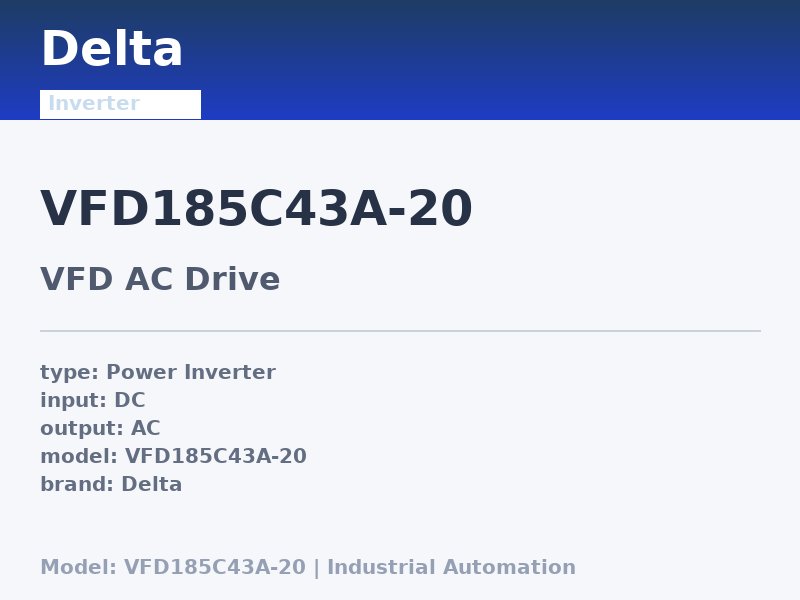 Delta

Inverter

VFD185C43A-20

VFD AC Drive

type: Power Inverter
input: DC
output: AC
model: VFD185C43A-20
brand: Delta

Model: VFD185C43A-20 | Industrial Automation