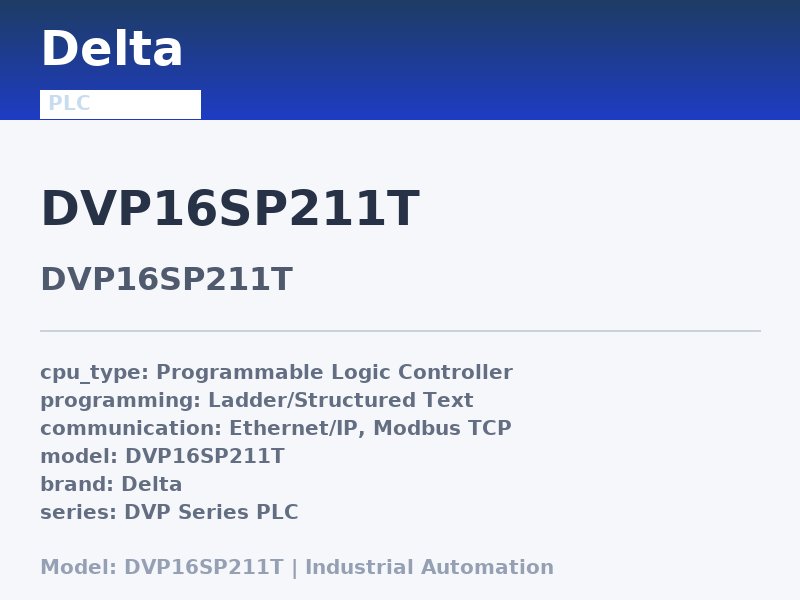 Delta

PLC

DVP16SP211T

DVP16SP211T

cpu_type: Programmable Logic Controller
programming: Ladder/Structured Text
communication: Ethernet/IP, Modbus TCP
model: DVP16SP211T
brand: Delta
series: DVP Series PLC

Model: DVP16SP211T | Industrial Automation