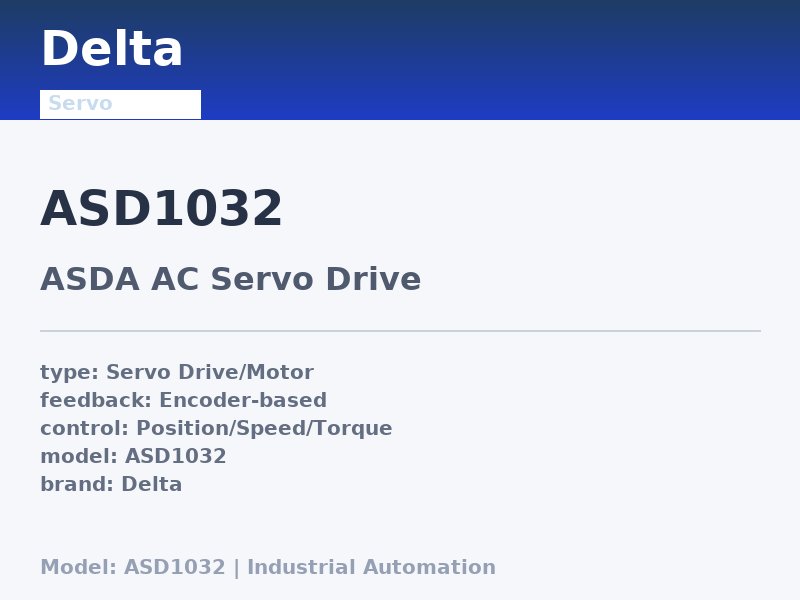 Delta
Servo

ASD1032

ASDA AC Servo Drive

type: Servo Drive/Motor
feedback: Encoder-based
control: Position/Speed/Torque
model: ASD1032
brand: Delta

Model: ASD1032 | Industrial Automation