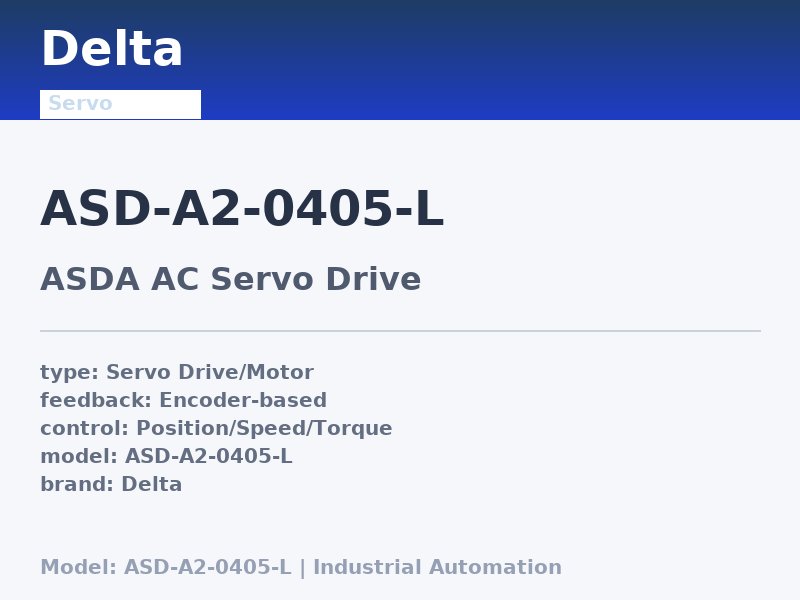 Delta

Servo

ASD-A2-0405-L

ASDA AC Servo Drive

type: Servo Drive/Motor
feedback: Encoder-based
control: Position/Speed/Torque
model: ASD-A2-0405-L
brand: Delta

Model: ASD-A2-0405-L | Industrial Automation