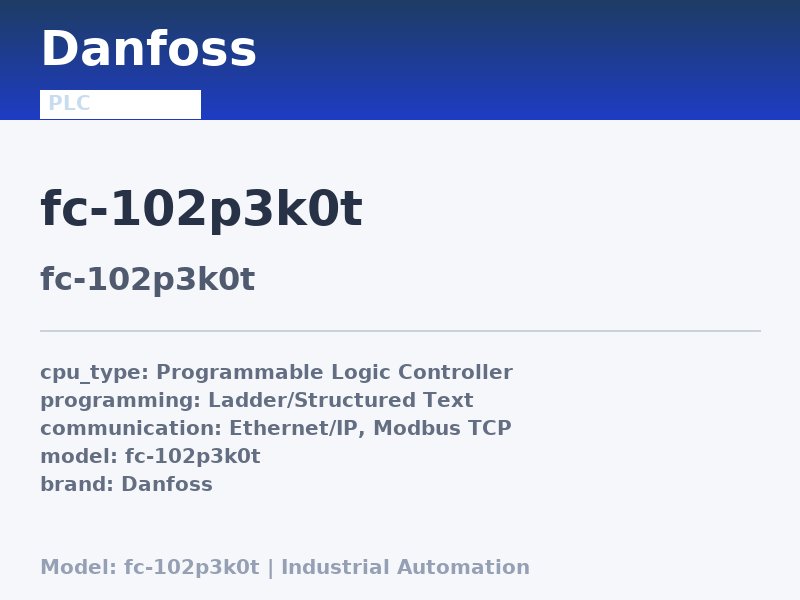 Danfoss

PLC

fc-102p3k0t

fc-102p3k0t

cpu_type: Programmable Logic Controller
programming: Ladder/Structured Text
communication: Ethernet/IP, Modbus TCP
model: fc-102p3k0t
brand: Danfoss

Model: fc-102p3k0t | Industrial Automation