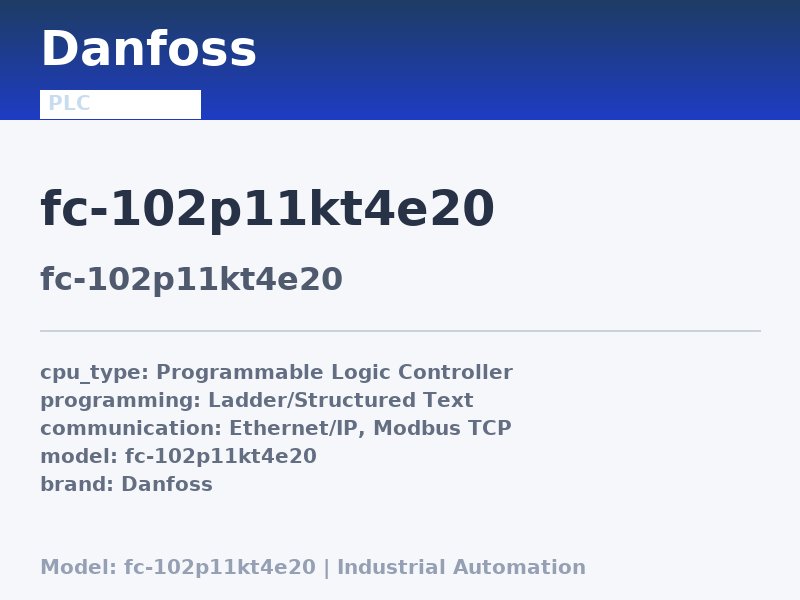 Danfoss

PLC

fc-102p11kt4e20

fc-102p11kt4e20

cpu_type: Programmable Logic Controller
programming: Ladder/Structured Text
communication: Ethernet/IP, Modbus TCP
model: fc-102p11kt4e20
brand: Danfoss

Model: fc-102p11kt4e20 | Industrial Automation