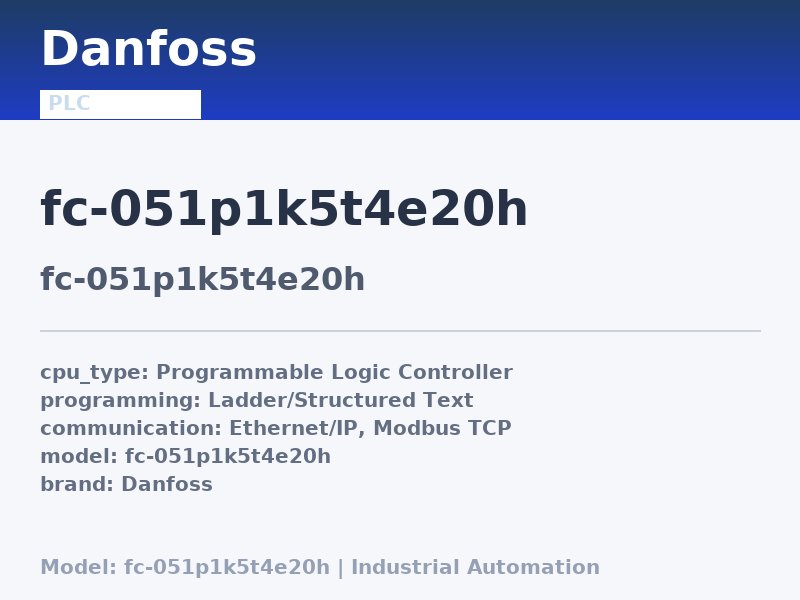 Danfoss
PLC

fc-051p1k5t4e20h

fc-051p1k5t4e20h

cpu_type: Programmable Logic Controller
programming: Ladder/Structured Text
communication: Ethernet/IP, Modbus TCP
model: fc-051p1k5t4e20h
brand: Danfoss

Model: fc-051p1k5t4e20h | Industrial Automation