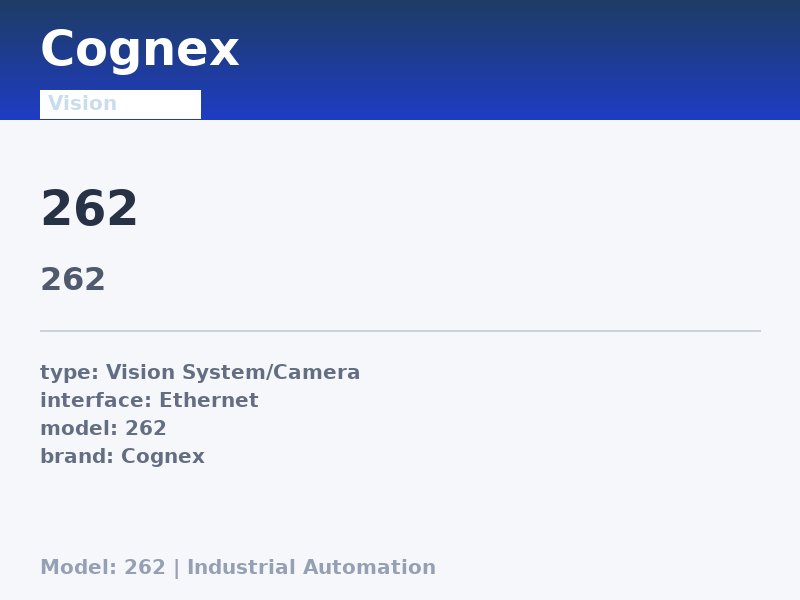 Cognex

Vision

262

262

type: Vision System/Camera
interface: Ethernet
model: 262
brand: Cognex

Model: 262 | Industrial Automation